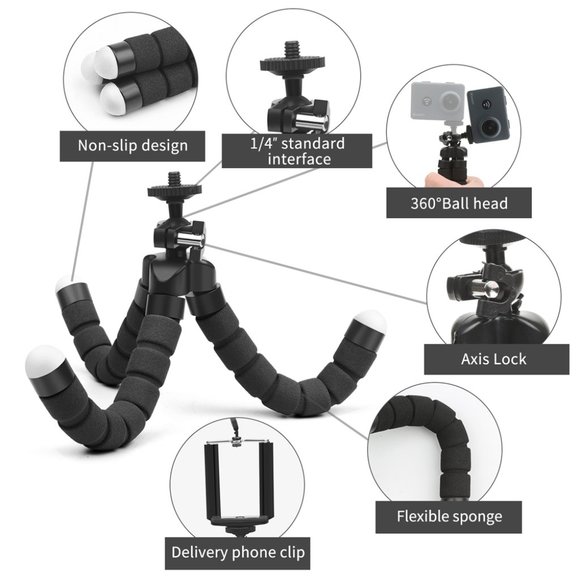 Non-slip design

1/4" standard interface

360°Ball head

Axis Lock

Flexible sponge

Delivery phone clip